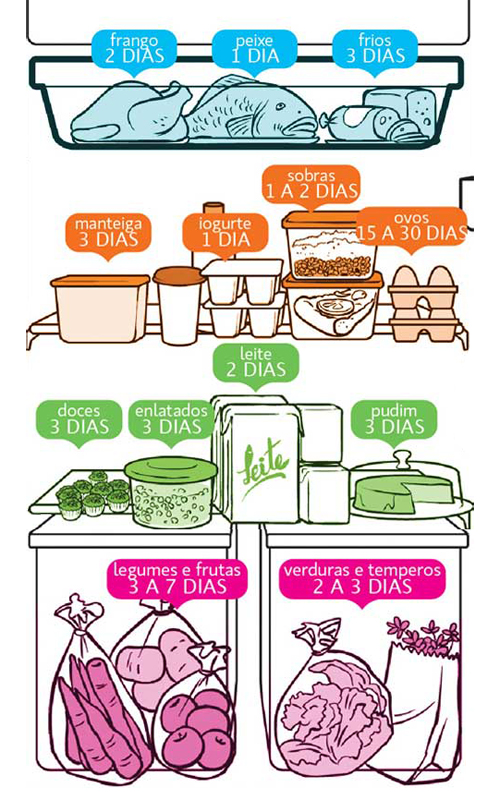 frango
2 DIAS

peixe
1 DIA

frios
3 DIAS

sobras
1 A 2 DIAS

manteiga
3 DIAS

iogurte
1 DIA

ovos
15 A 30 DIAS

leite
2 DIAS

doces
3 DIAS

enlatados
3 DIAS

pudim
3 DIAS

leite

legumes e frutas
3 A 7 DIAS

verduras e temperos
2 A 3 DIAS